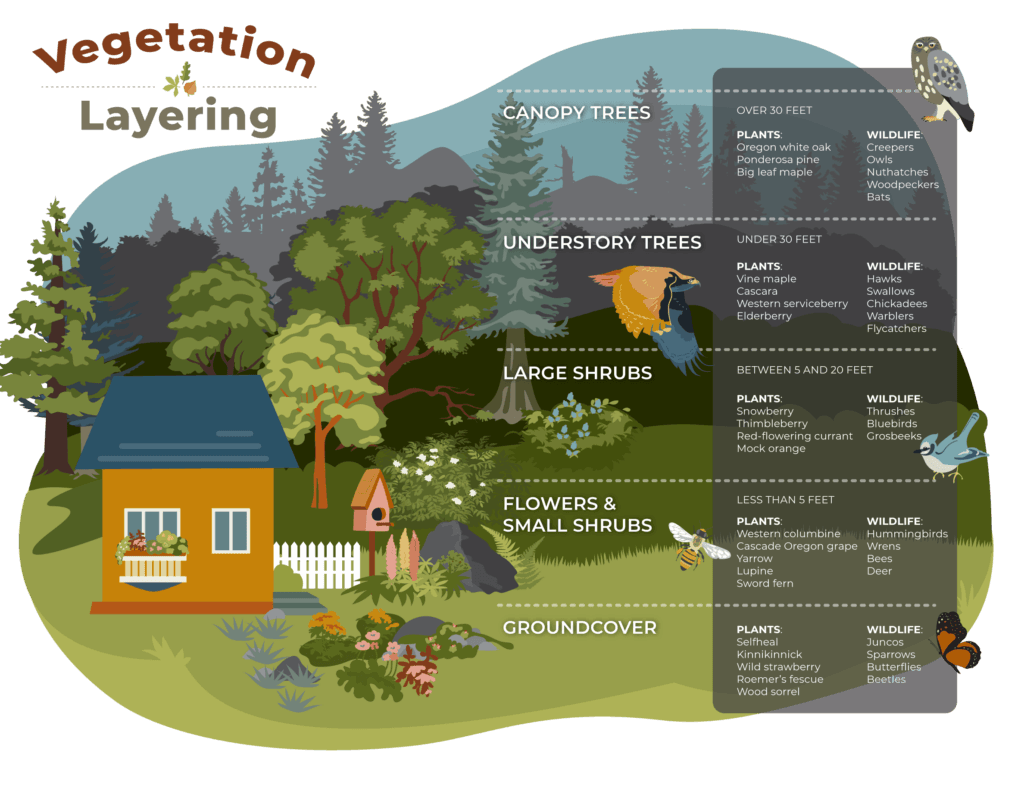 Vegetation Layering

CANOPY TREES
OVER 30 FEET
PLANTS:
Oregon white oak
Ponderosa pine
Big leaf maple
WILDLIFE:
Creepers
Owls
Nuthatches
Woodpeckers
Bats

UNDERSTORY TREES
UNDER 30 FEET
PLANTS:
Vine maple
Cascara
Western serviceberry
Elderberry
WILDLIFE:
Hawks
Swallows
Chickadees
Warblers
Flycatchers

LARGE SHRUBS
BETWEEN 5 AND 20 FEET
PLANTS:
Snowberry
Thimbleberry
Red-flowering currant
Mock orange
WILDLIFE:
Thrushes
Bluebirds
Grosbeeks

FLOWERS & SMALL SHRUBS
LESS THAN 5 FEET
PLANTS:
Western columbine
Cascade Oregon grape
Yarrow
Lupine
Sword fern
WILDLIFE:
Hummingbirds
Wrens
Bees
Deer

GROUNDCOVER
PLANTS:
Selfheal
Kinnikinnick
Wild strawberry
Roemer's fescue
Wood sorrel
WILDLIFE:
Juncos
Sparrows
Butterflies
Beetles